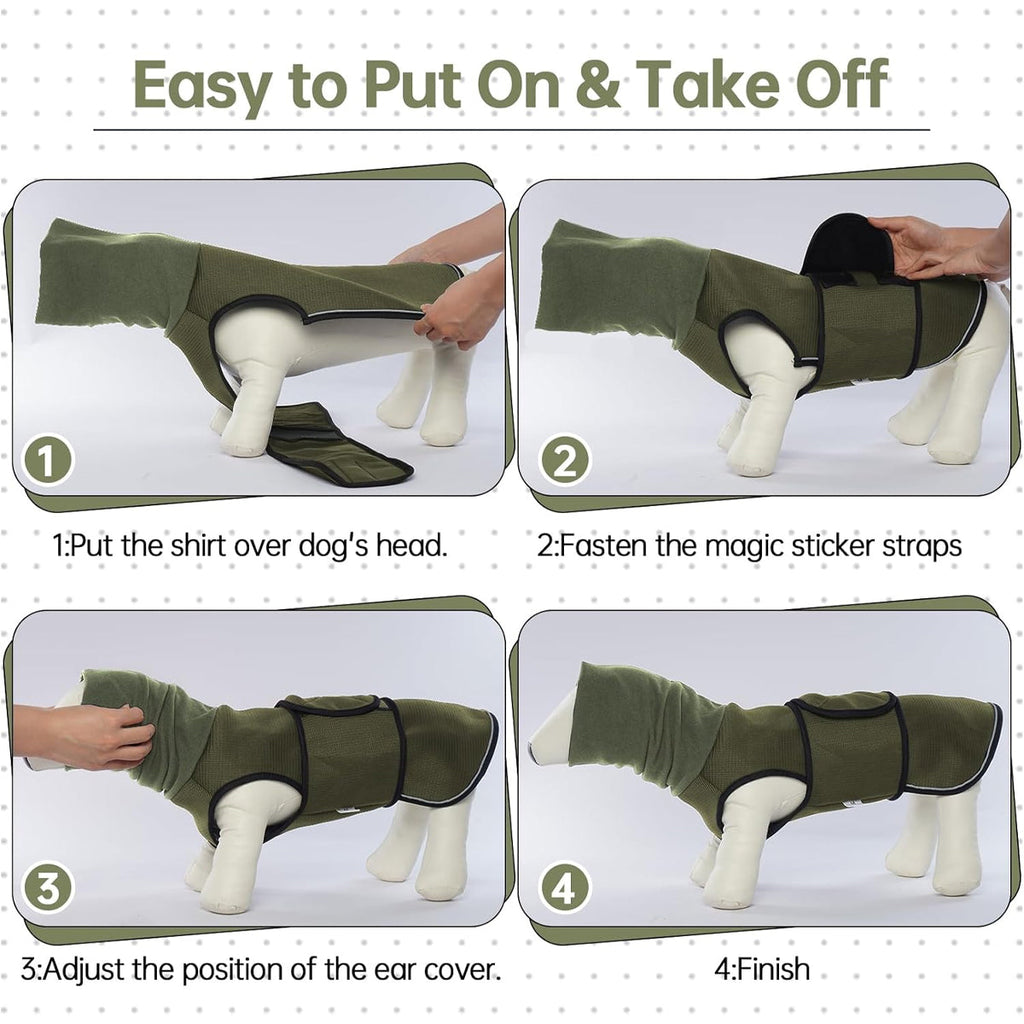 Easy to Put On & Take Off

1

1:Put the shirt over dog's head.

2

2:Fasten the magic sticker straps

3

3:Adjust the position of the ear cover.

4

4:Finish