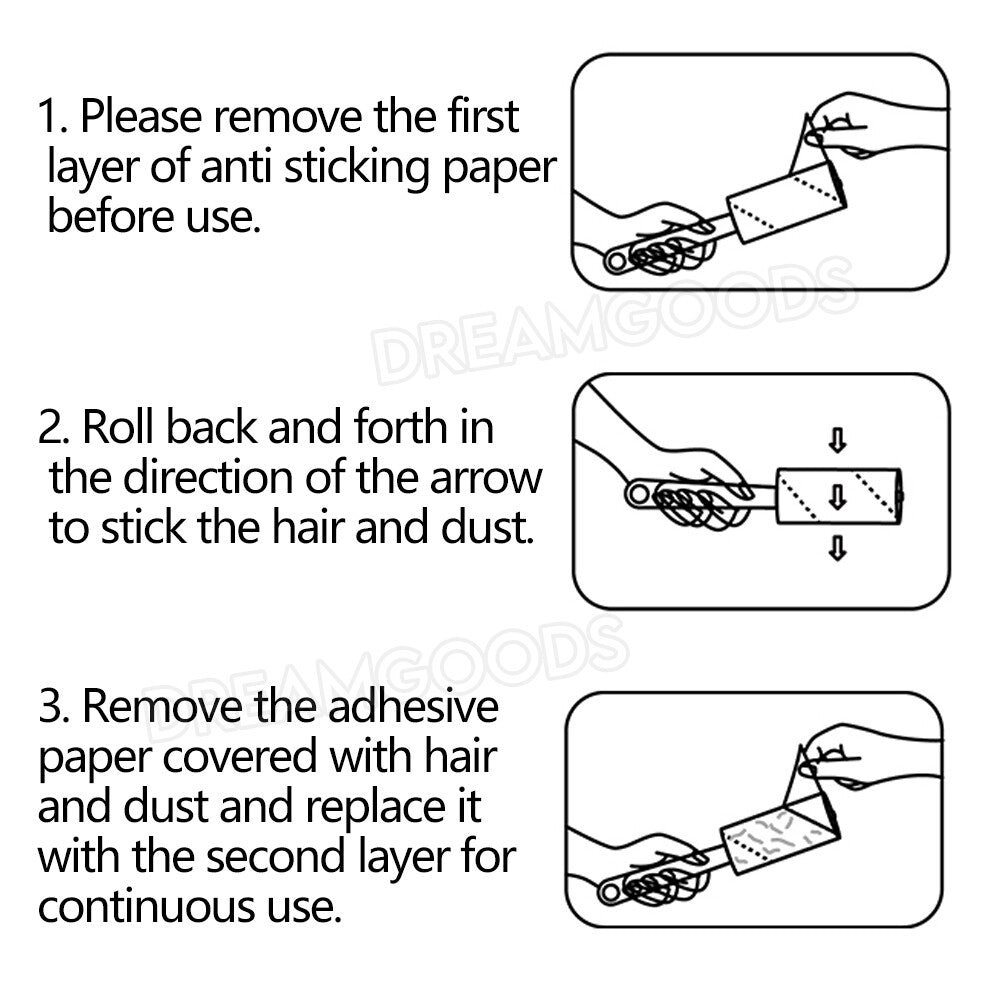 1. Please remove the first layer of anti sticking paper before use.

DREAMGOODS

2. Roll back and forth in the direction of the arrow to stick the hair and dust.

DREAMGOODS

3. Remove the adhesive paper covered with hair and dust and replace it with the second layer for continuous use.